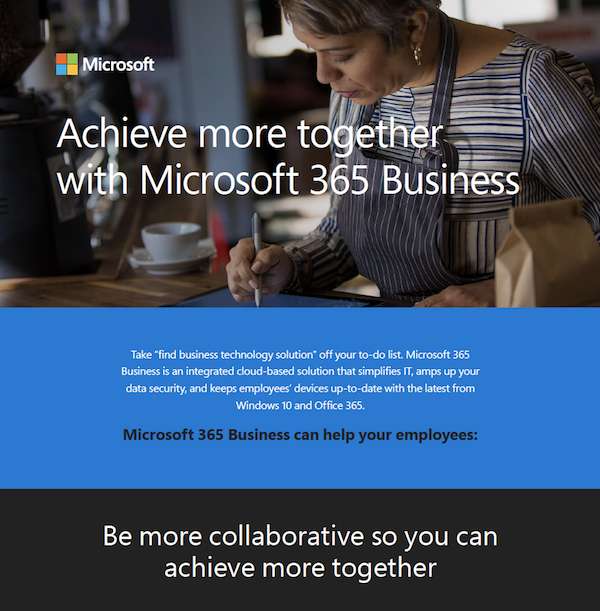 Microsoft

Achieve more together with Microsoft 365 Business

Take "find business technology solution" off your to-do list. Microsoft 365 Business is an integrated cloud-based solution that simplifies IT, amps up your data security, and keeps employees' devices up-to-date with the latest from Windows 10 and Office 365.

Microsoft 365 Business can help your employees:

Be more collaborative so you can achieve more together