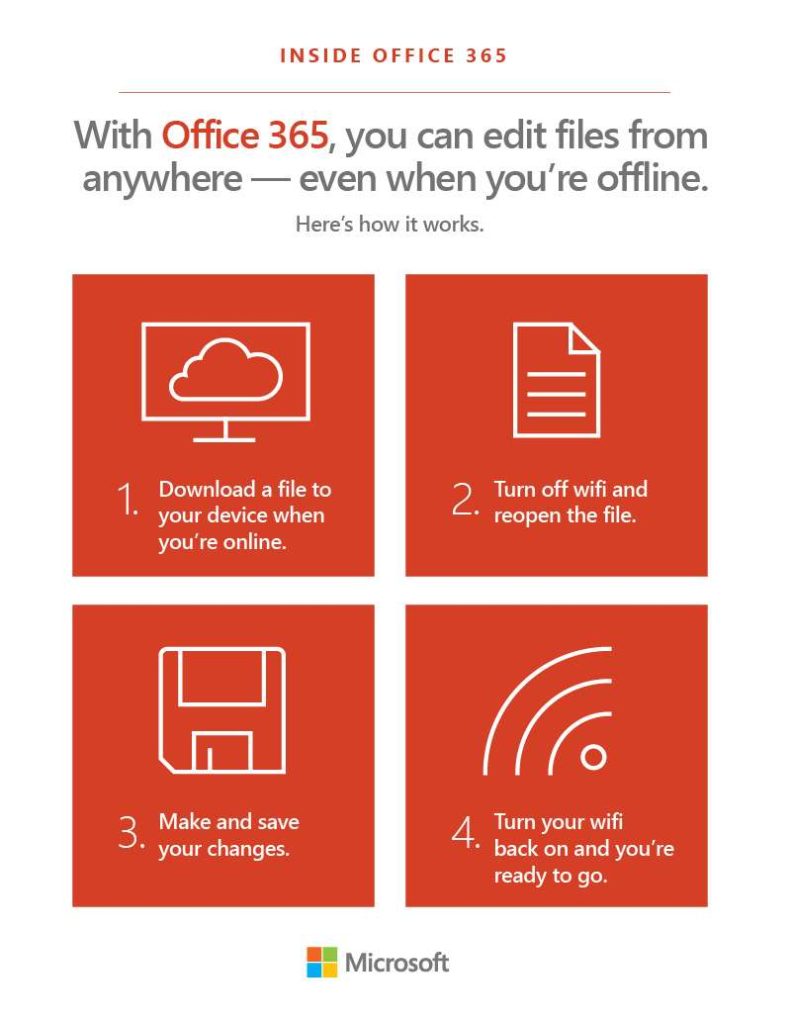 INSIDE OFFICE 365

With Office 365, you can edit files from anywhere — even when you're offline.

Here's how it works.

1. Download a file to your device when you're online.

2. Turn off wifi and reopen the file.

3. Make and save your changes.

4. Turn your wifi back on and you're ready to go.

Microsoft